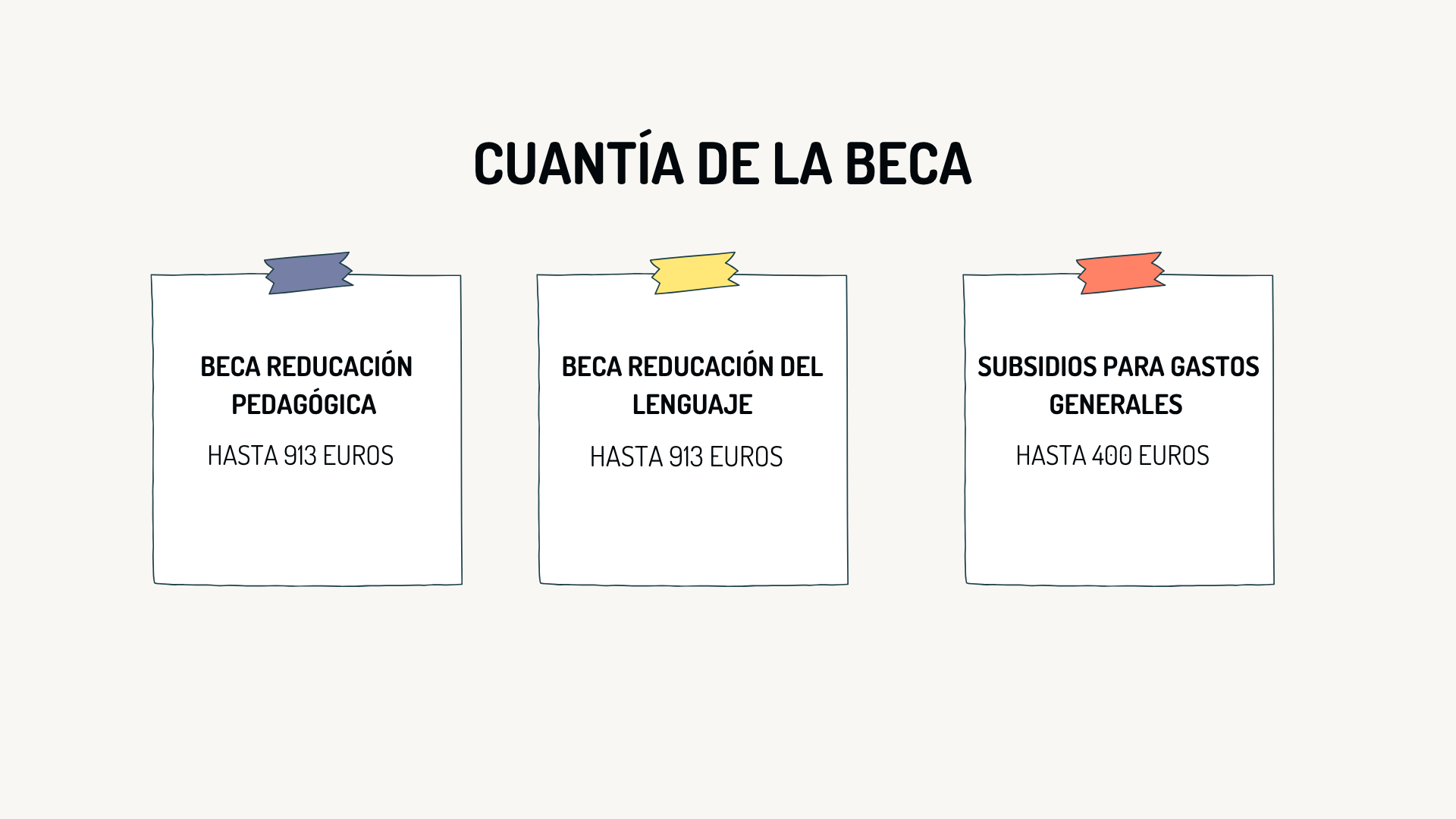 CUANTÍA DE LA BECA

BECA REDUCACIÓN PEDAGÓGICA

HASTA 913 EUROS

BECA REDUCACIÓN DEL LENGUAJE

HASTA 913 EUROS

SUBSIDIOS PARA GASTOS GENERALES

HASTA 400 EUROS